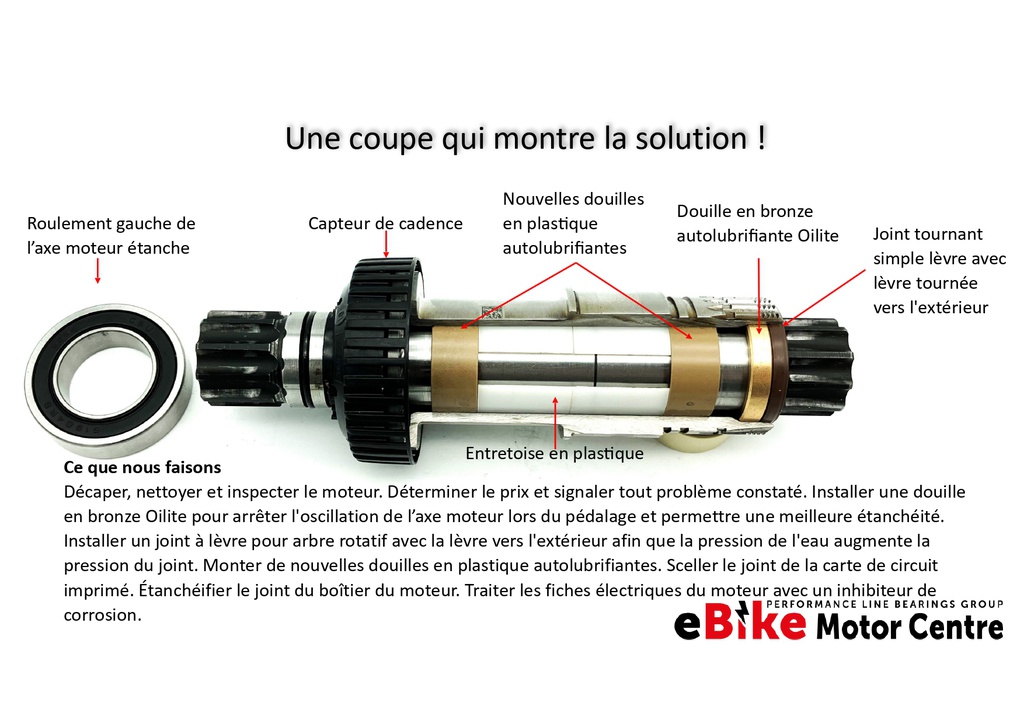 Une coupe qui montre la solution !

Roulement gauche de l'axe moteur étanche

Capteur de cadence

Nouvelles douilles en plastique autolubrifiantes

Douille en bronze autolubrifiante Oilite

Joint tournant simple lèvre avec lèvre tournée vers l'extérieur

Entretoise en plastique

Ce que nous faisons
Décaper, nettoyer et inspecter le moteur. Déterminer le prix et signaler tout problème constaté. Installer une douille en bronze Oilite pour arrêter l'oscillation de l'axe moteur lors du pédalage et permettre une meilleure étanchéité. Installer un joint à lèvre pour arbre rotatif avec la lèvre vers l'extérieur afin que la pression de l'eau augmente la pression du joint. Monter de nouvelles douilles en plastique autolubrifiantes. Sceller le joint de la carte de circuit imprimé. Étanchéifier le joint du boîtier du moteur. Traiter les fiches électriques du moteur avec un inhibiteur de corrosion.

PERFORMANCE LINE BEARINGS GROUP
eBike Motor Centre